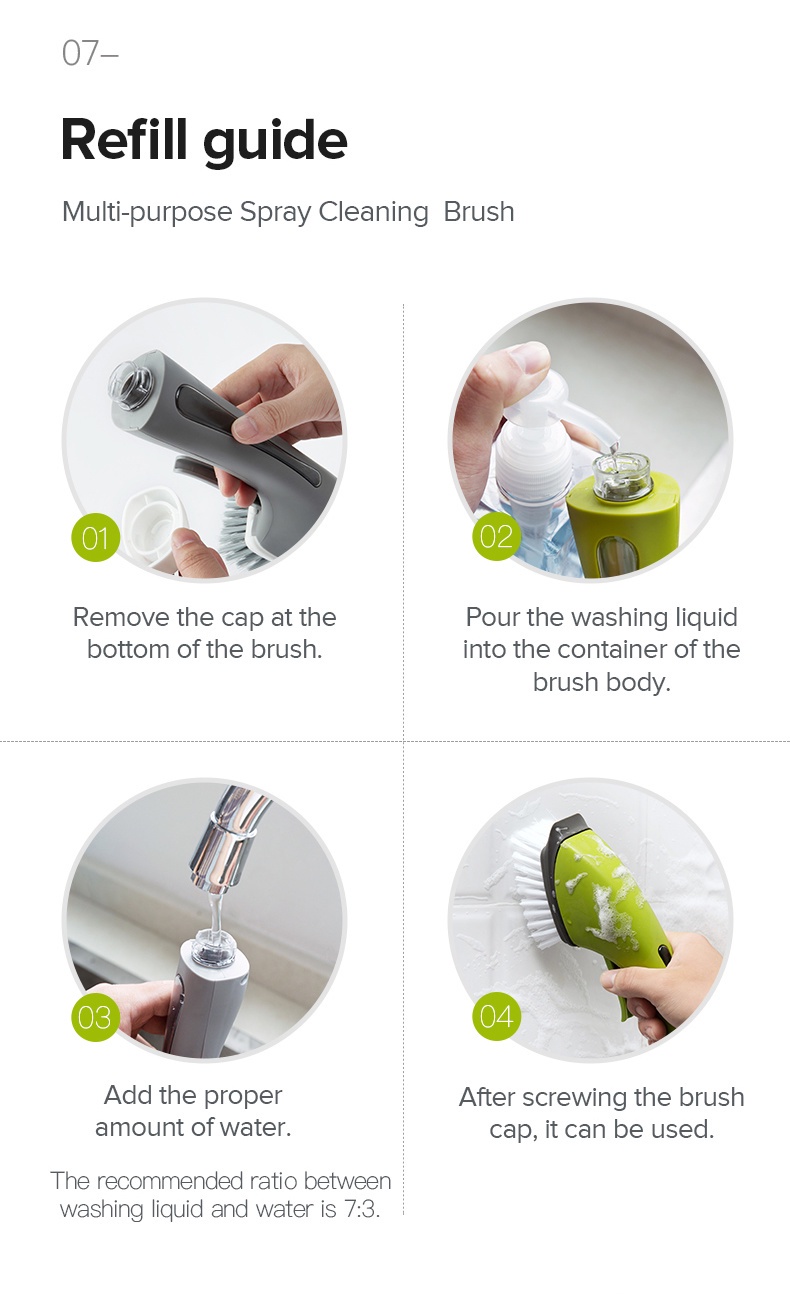 07–

Refill guide

Multi-purpose Spray Cleaning  Brush

01

Remove the cap at the bottom of the brush.

02

Pour the washing liquid into the container of the brush body.

03

Add the proper amount of water.

The recommended ratio between washing liquid and water is 7:3.

04

After screwing the brush cap, it can be used.